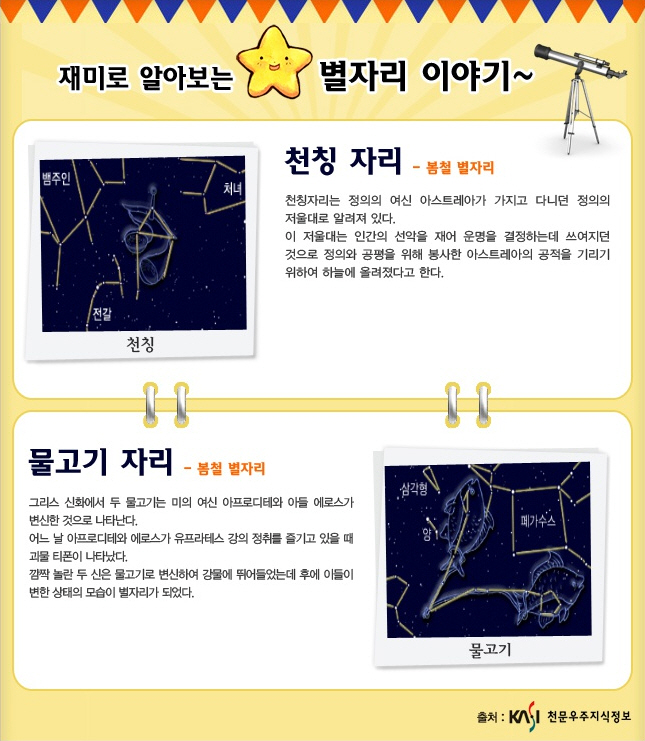 재미로 알아보는 별자리 이야기~

뱀주인

처녀

전갈

천칭

천칭 자리 - 봄철 별자리

천칭자리는 정의의 여신 아스트레아가 가지고 다니던 정의의 저울대로 알려져 있다.
이 저울대는 인간의 선악을 재어 운명을 결정하는데 쓰여지던 것으로 정의와 공평을 위해 봉사한 아스트레아의 공적을 기리기 위하여 하늘에 올려졌다고 한다.

물고기 자리 - 봄철 별자리

그리스 신화에서 두 물고기는 미의 여신 아프로디테와 아들 에로스가 변신한 것으로 나타난다.
어느 날 아프로디테와 에로스가 유프라테스 강의 정취를 즐기고 있을 때 괴물 티폰이 나타났다.
깜짝 놀란 두 신은 물고기로 변신하여 강물에 뛰어들었는데 후에 이들이 변한 상태의 모습이 별자리가 되었다.

삼각형

양

페가수스

물고기

출처 : KASI 천문우주지식정보